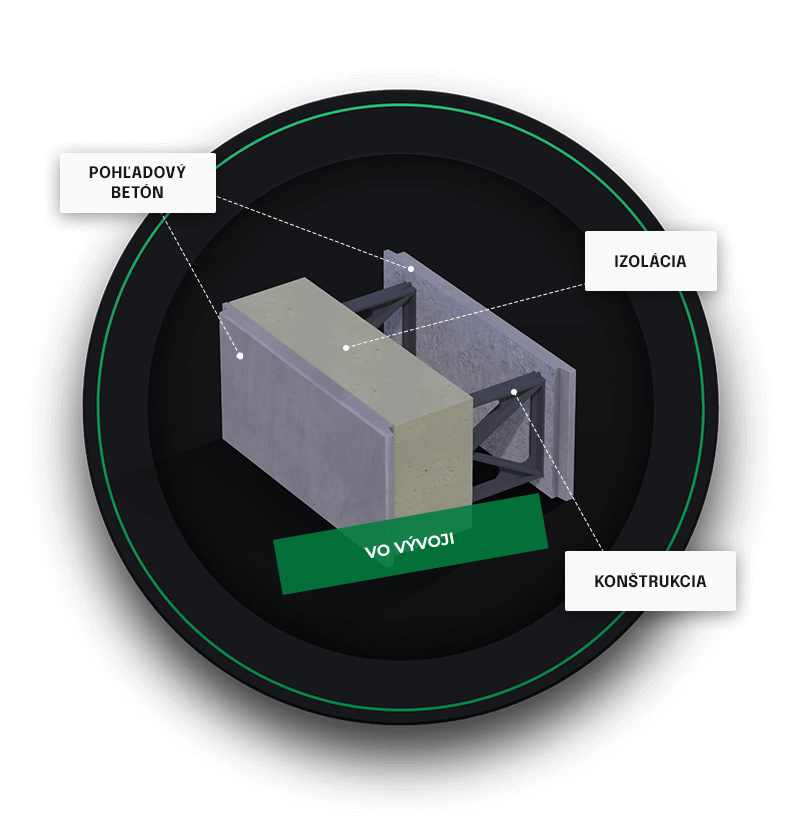 POHĽADOVÝ BETÓN

IZOLÁCIA

VO VÝVOJI

KONŠTRUKCIA